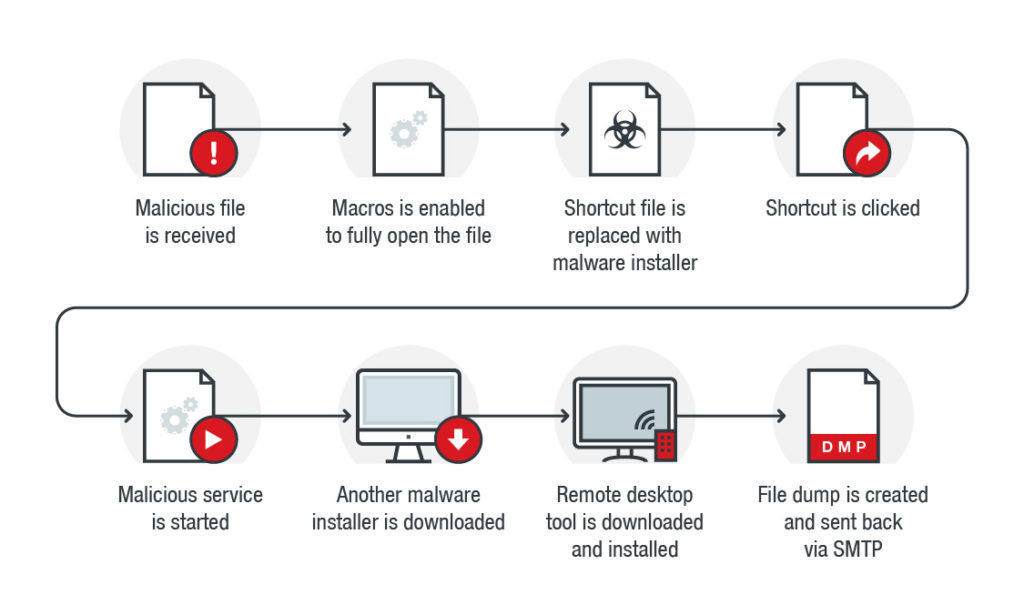 Malicious file is received

Macros is enabled to fully open the file

Shortcut file is replaced with malware installer

Shortcut is clicked

Malicious service is started

Another malware installer is downloaded

Remote desktop tool is downloaded and installed

DMP

File dump is created and sent back via SMTP